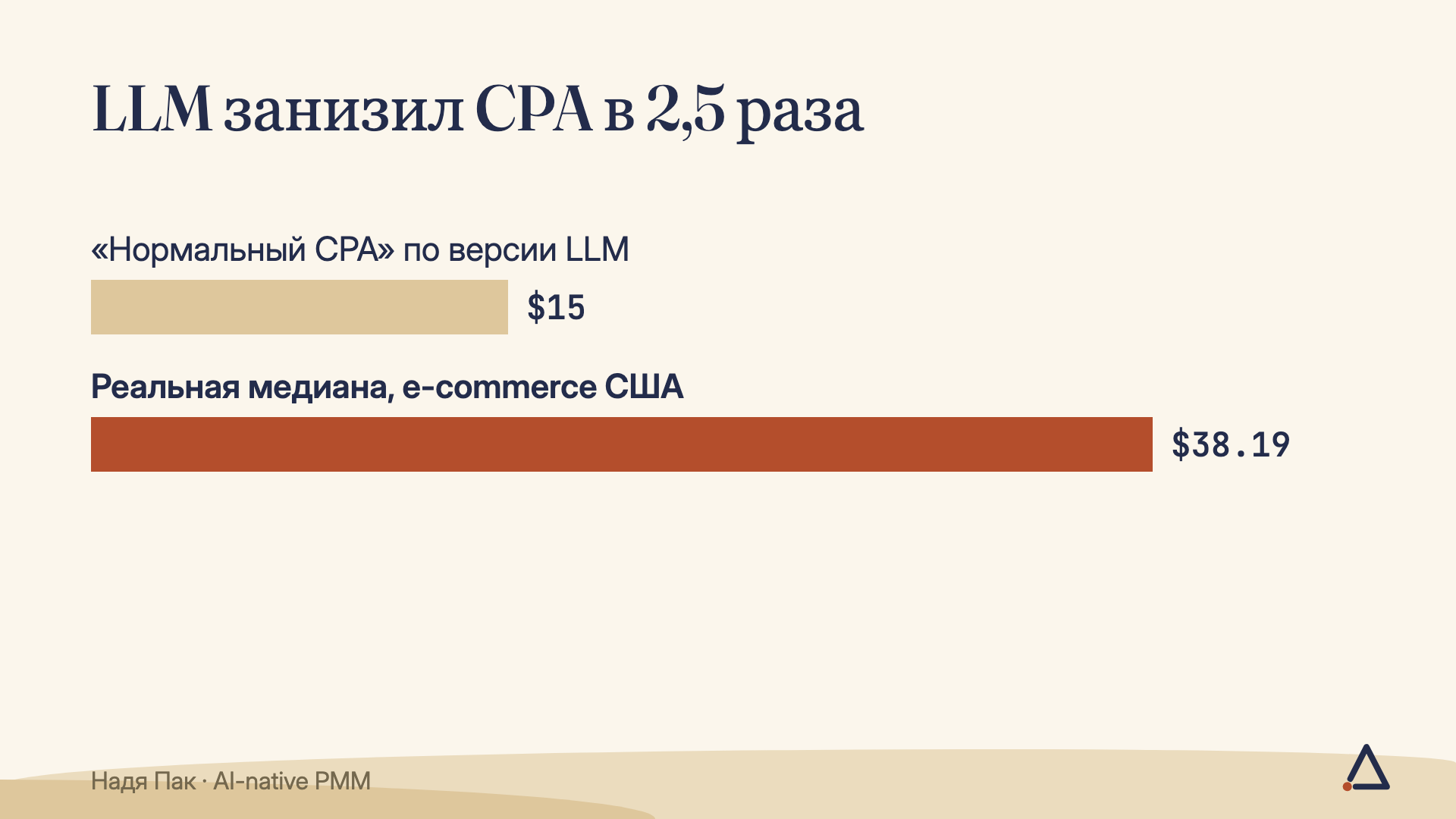 LLM занизил CPA в 2,5 раза

«Нормальный CPA» по версии LLM

$15

Реальная медиана, e-commerce США

$38.19

Надя Пак · AI-native PMM