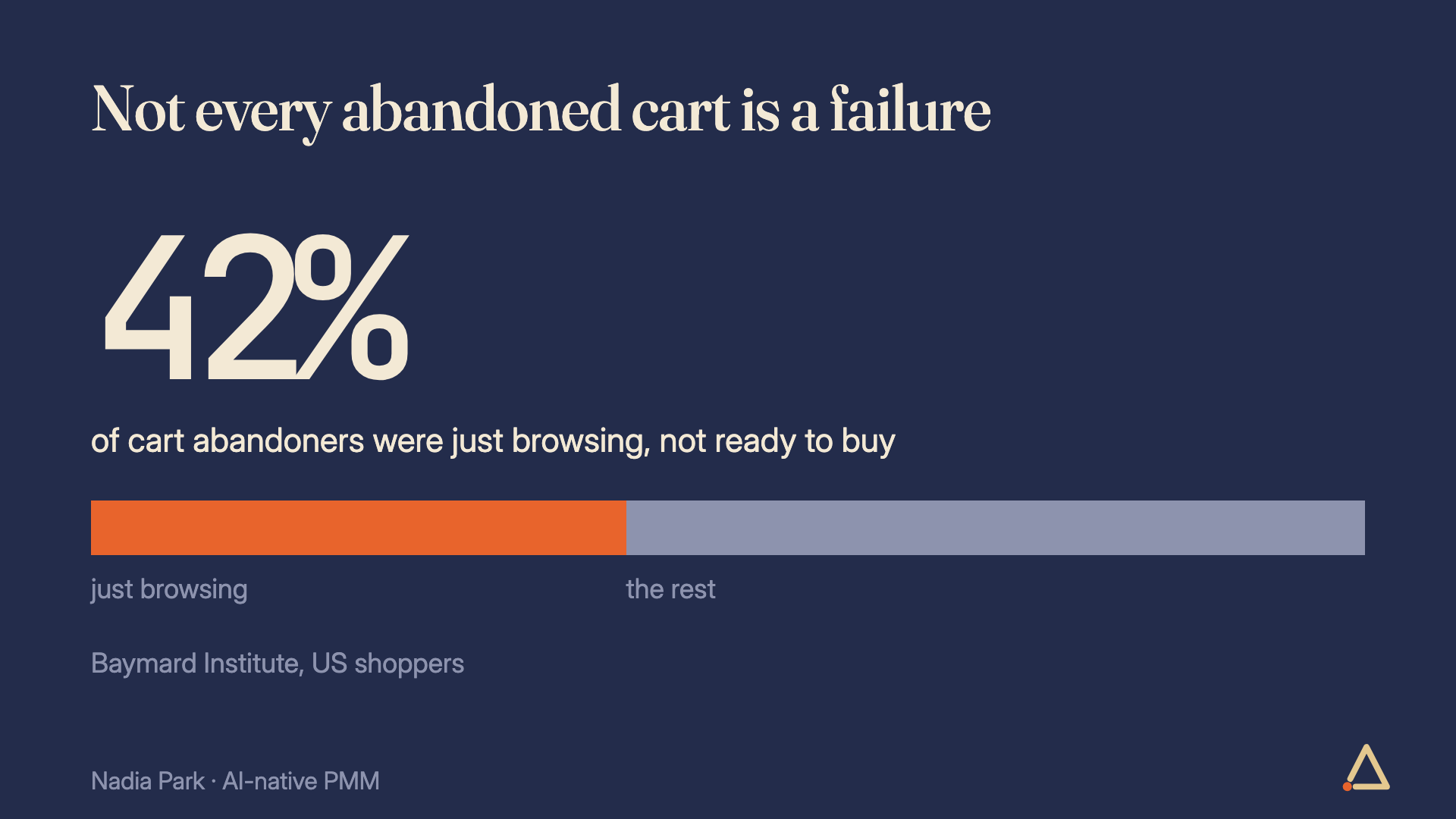 Not every abandoned cart is a failure

42%

of cart abandoners were just browsing, not ready to buy

just browsing

the rest

Baymard Institute, US shoppers

Nadia Park · AI-native PMM