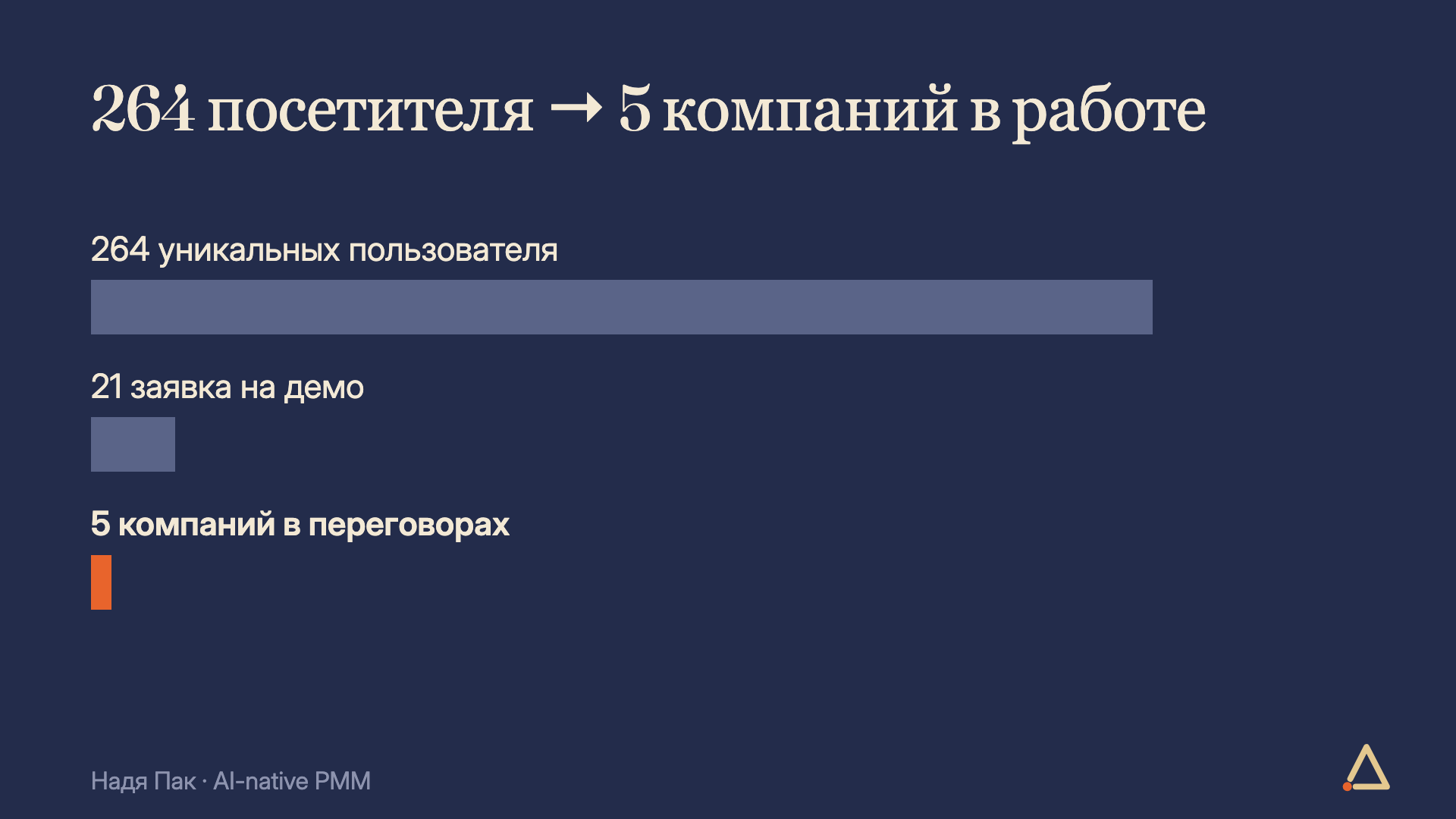 264 посетителя → 5 компаний в работе

264 уникальных пользователя

21 заявка на демо

5 компаний в переговорах

Надя Пак · AI-native PMM