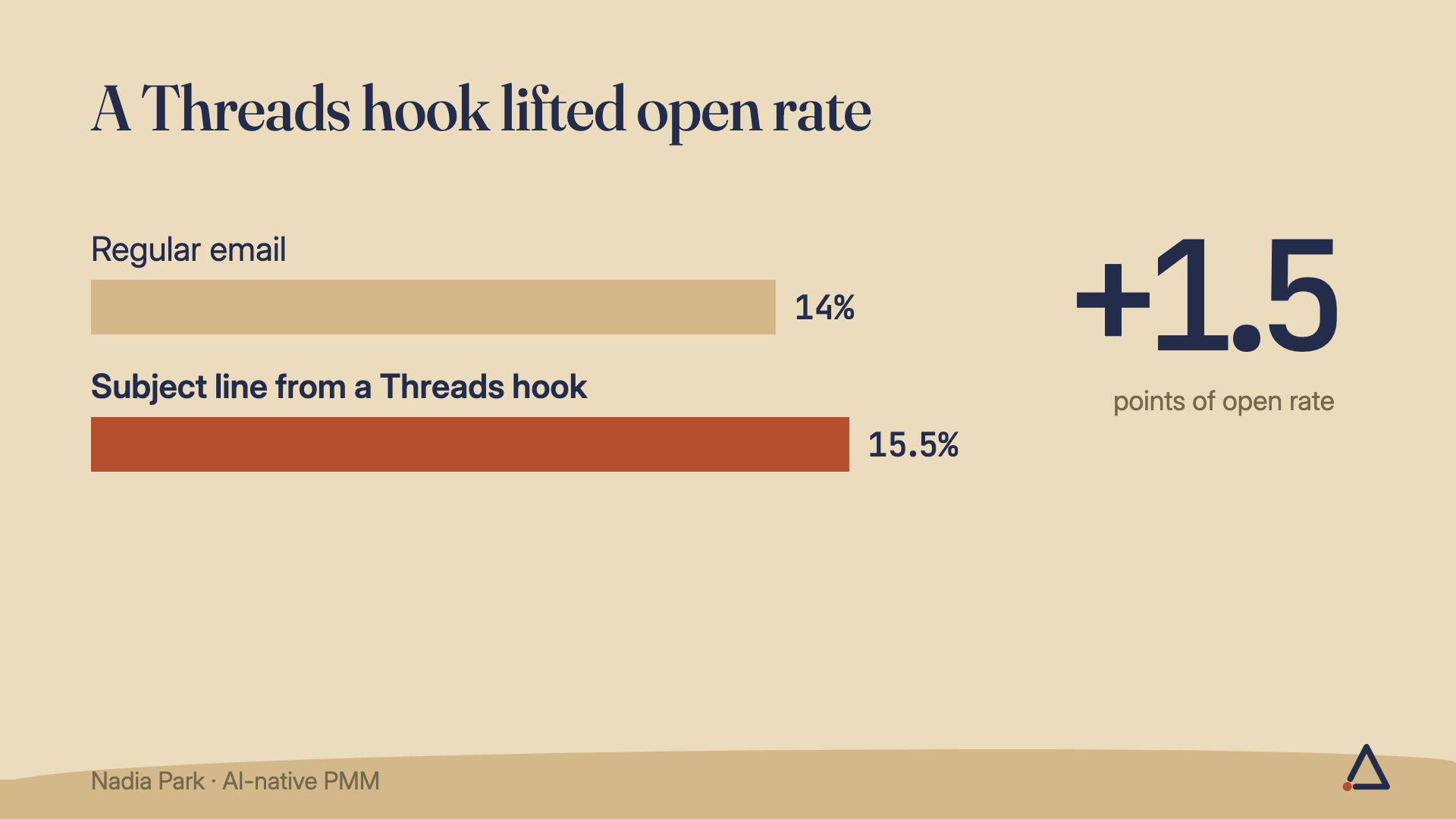 A Threads hook lifted open rate

Regular email

14%

Subject line from a Threads hook

15.5%

+1.5

points of open rate

Nadia Park · AI-native PMM